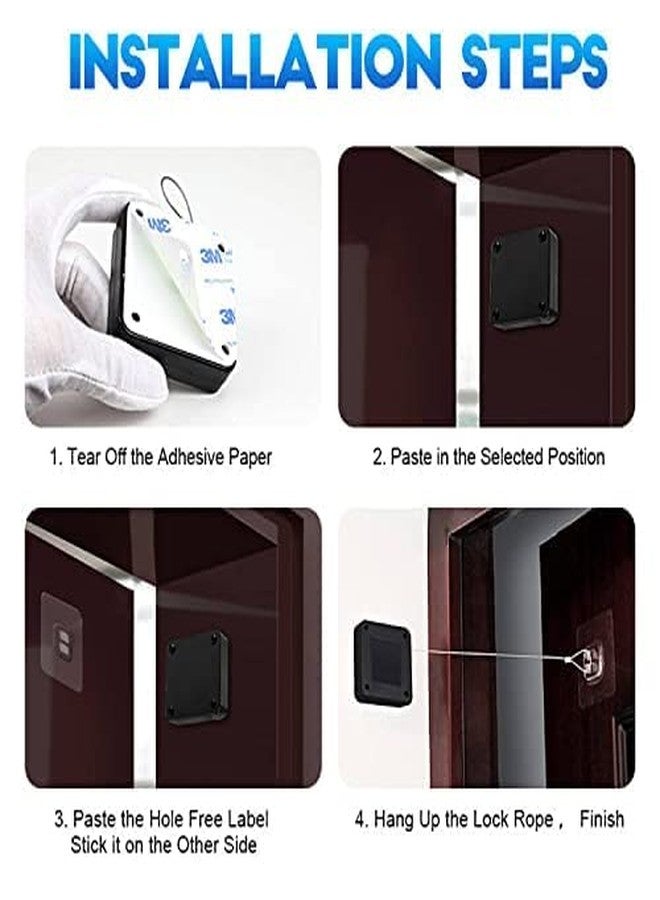 INSTALLATION STEPS

3M
3M
3M

1. Tear Off the Adhesive Paper

2. Paste in the Selected Position

3. Paste the Hole Free Label Stick it on the Other Side

4. Hang Up the Lock Rope , Finish